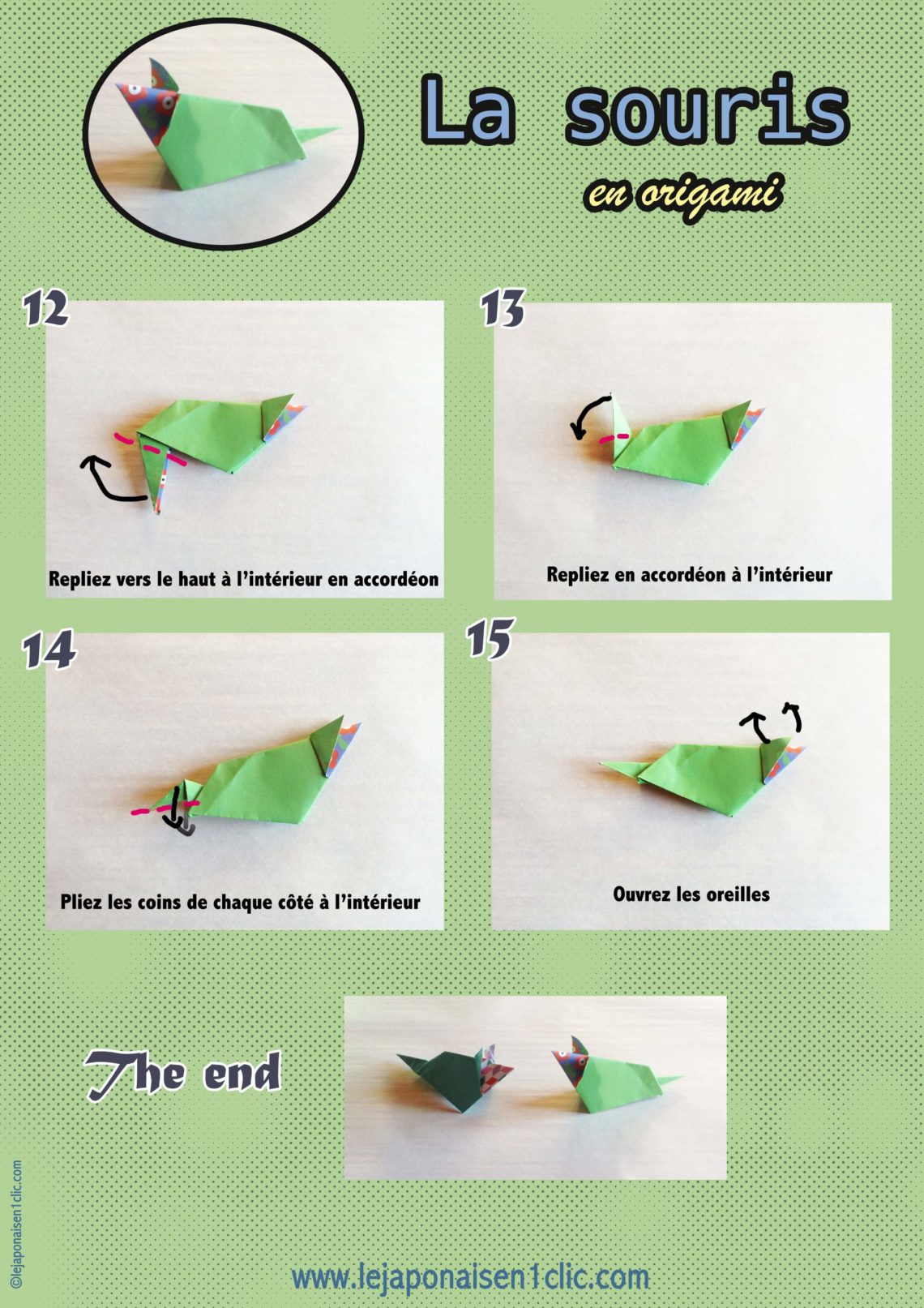 La souris

en origami

12

Repliez vers le haut à l'intérieur en accordéon

13

Repliez en accordéon à l'intérieur

14

Pliez les coins de chaque côté à l'intérieur

15

Ouvrez les oreilles

The end

©lejaponaisen1clic.com

www.lejaponaisen1clic.com