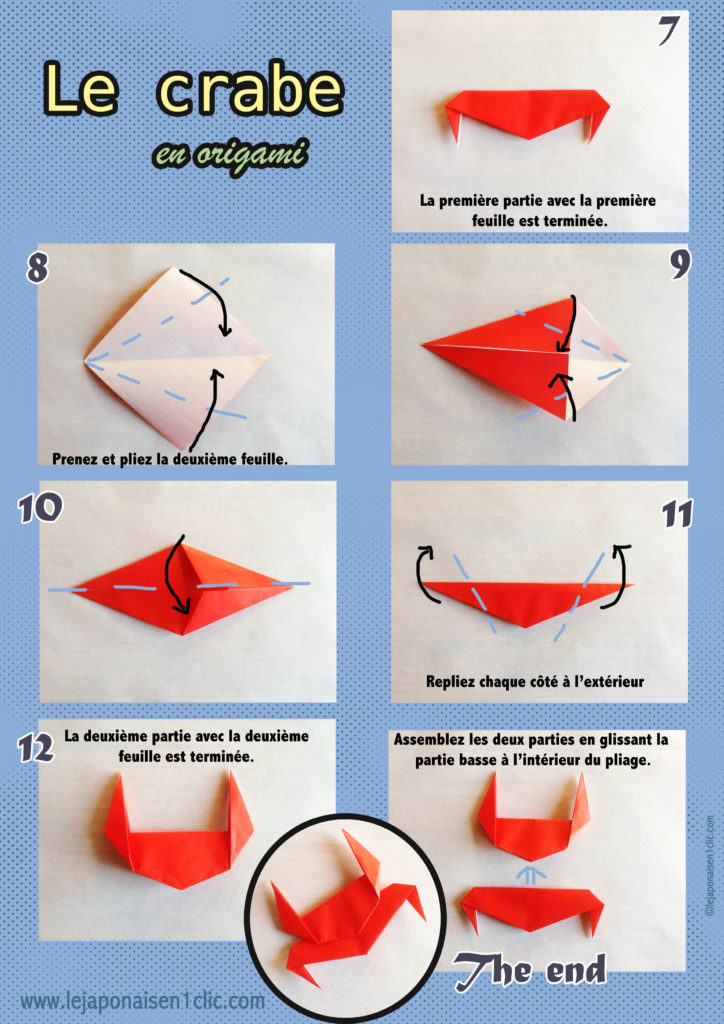 Le crabe
en origami

7
La première partie avec la première feuille est terminée.

8
Prenez et pliez la deuxième feuille.

9

10

11
Repliez chaque côté à l'extérieur

12
La deuxième partie avec la deuxième feuille est terminée.

Assemblez les deux parties en glissant la partie basse à l'intérieur du pliage.

©lejaponaisen1clic.com

The end

www.lejaponaisen1clic.com