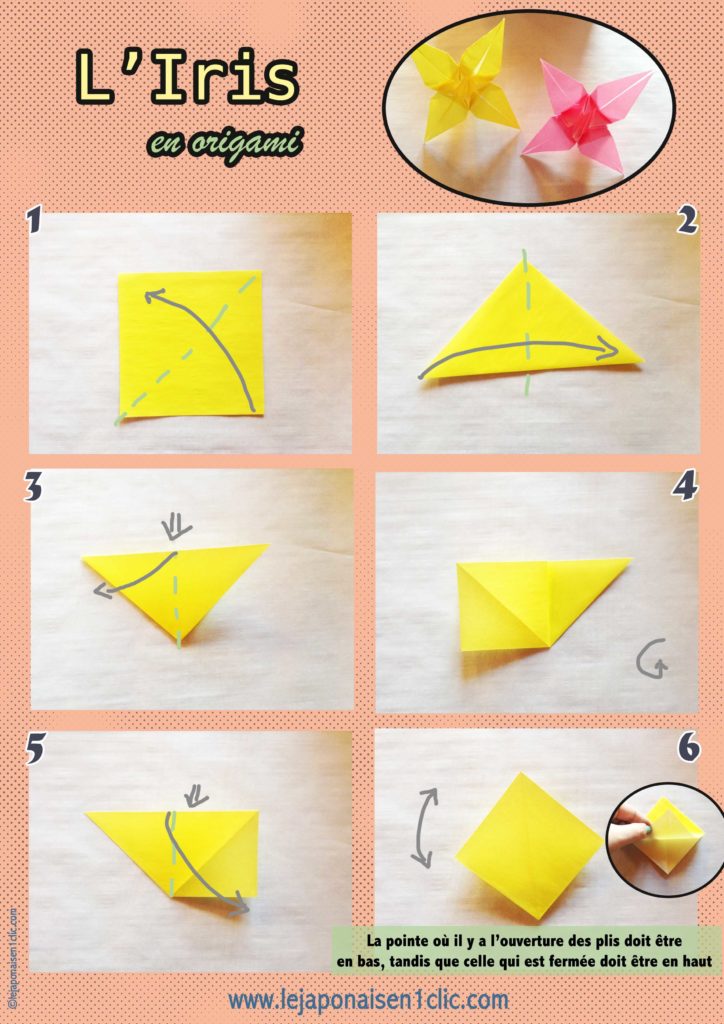 L'Iris

en origami

1

2

3

4

5

6

La pointe où il y a l'ouverture des plis doit être en bas, tandis que celle qui est fermée doit être en haut

©lejaponaisen1clic.com

www.lejaponaisen1clic.com