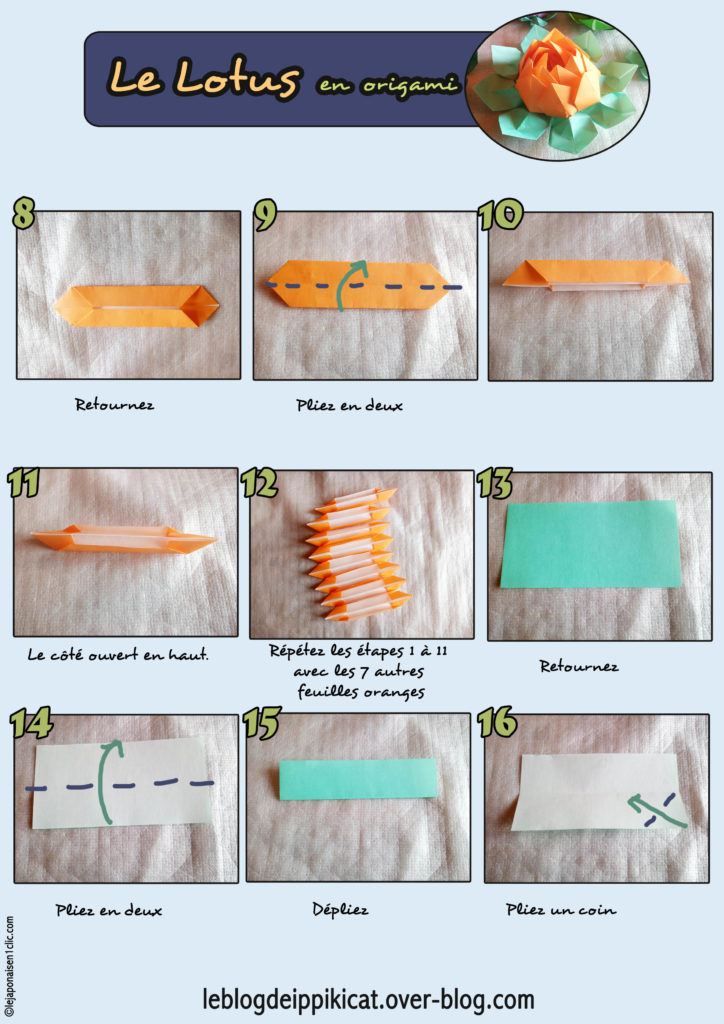 Le Lotus en origami

8

Retournez

9

Pliez en deux

10

11

Le côté ouvert en haut.

12

Répétez les étapes 1 à 11 avec les 7 autres feuilles oranges

13

Retournez

14

Pliez en deux

15

Dépliez

16

Pliez un coin

©lejaponaisen1clic.com

leblogdeippikicat.over-blog.com