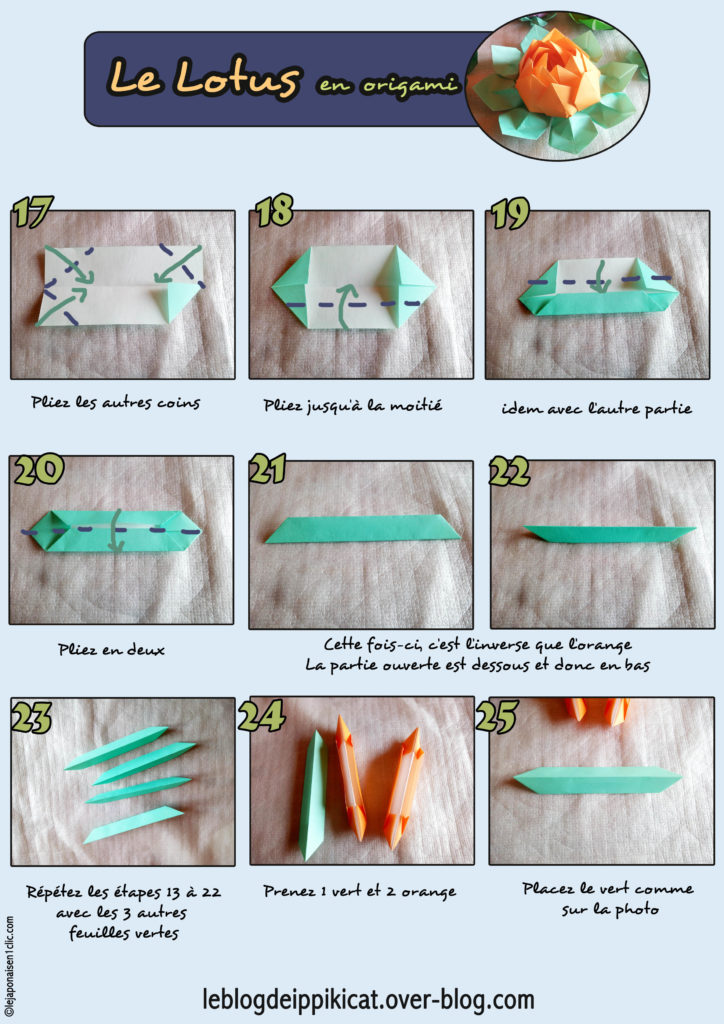 Le Lotus en origami

17

Pliez les autres coins

18

Pliez jusqu'à la moitié

19

idem avec l'autre partie

20

Pliez en deux

21

22

Cette fois-ci, c'est l'inverse que l'orange
La partie ouverte est dessous et donc en bas

23

Répétez les étapes 13 à 22 avec les 3 autres feuilles vertes

24

Prenez 1 vert et 2 orange

25

Placez le vert comme sur la photo

©lejaponaisen1clic.com

leblogdeippikicat.over-blog.com