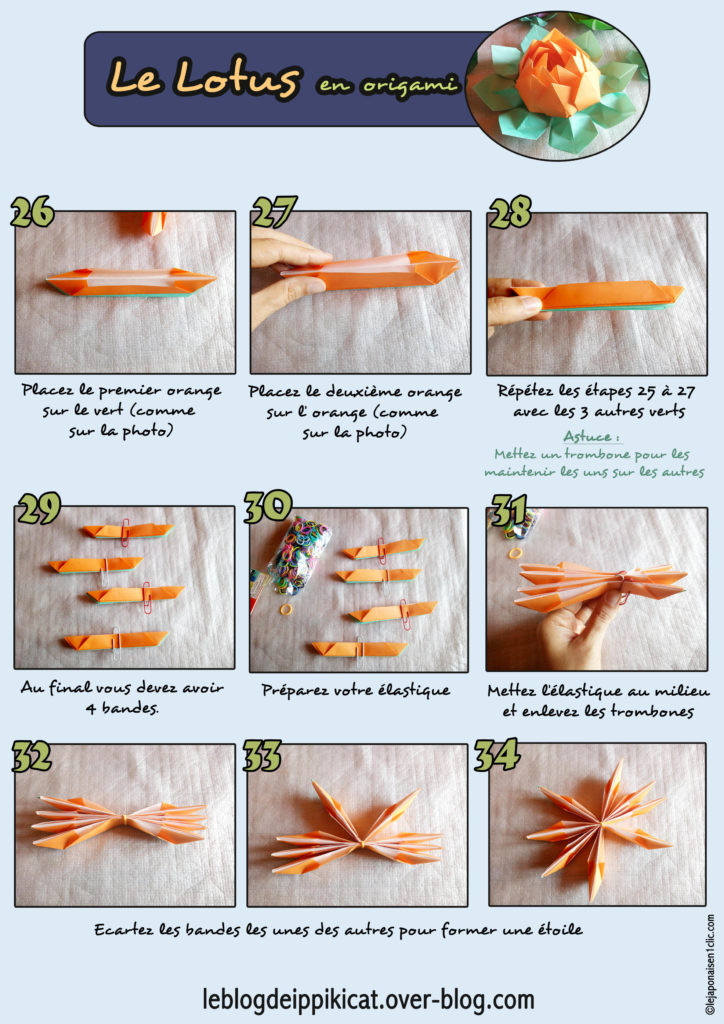 Le Lotus en origami

26

Placez le premier orange sur le vert (comme sur la photo)

27

Placez le deuxième orange sur l' orange (comme sur la photo)

28

Répétez les étapes 25 à 27 avec les 3 autres verts

Astuce :
Mettez un trombone pour les maintenir les uns sur les autres

29

Au final vous devez avoir 4 bandes.

30

Préparez votre élastique

31

Mettez l'élastique au milieu et enlevez les trombones

32

33

34

Ecartez les bandes les unes des autres pour former une étoile

©lejaponaisen1clic.com

leblogdeippikicat.over-blog.com