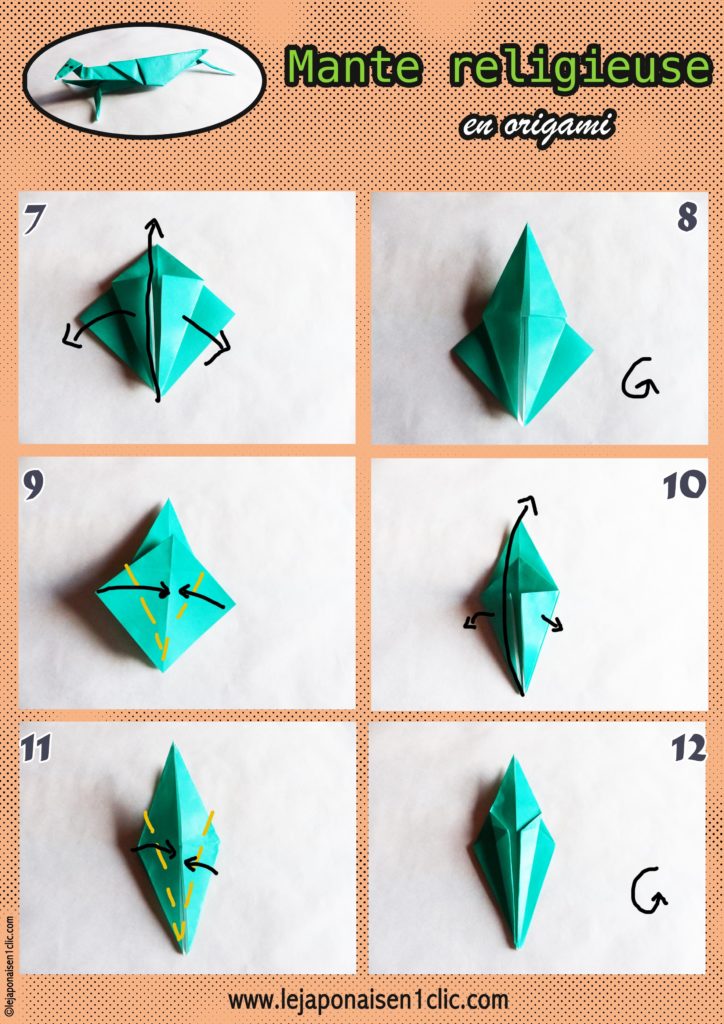 Mante religieuse

en origami

7

8

9

10

11

12

©lejaponaisen1clic.com

www.lejaponaisen1clic.com