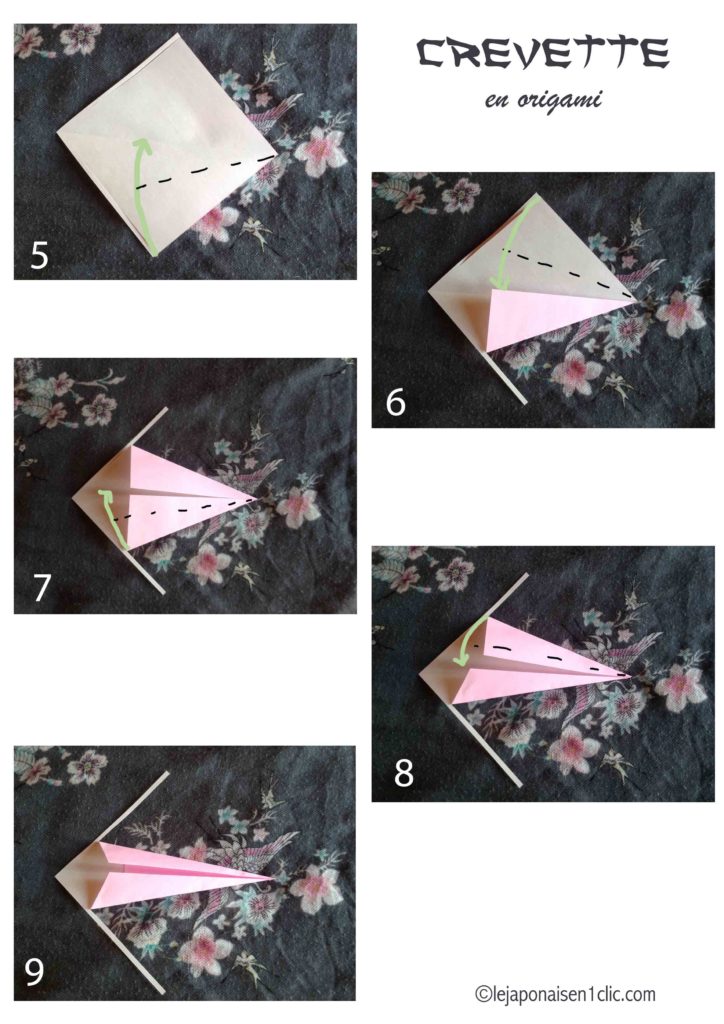 CREVETTE
en origami

5

6

7

8

9

©lejaponaisen1clic.com