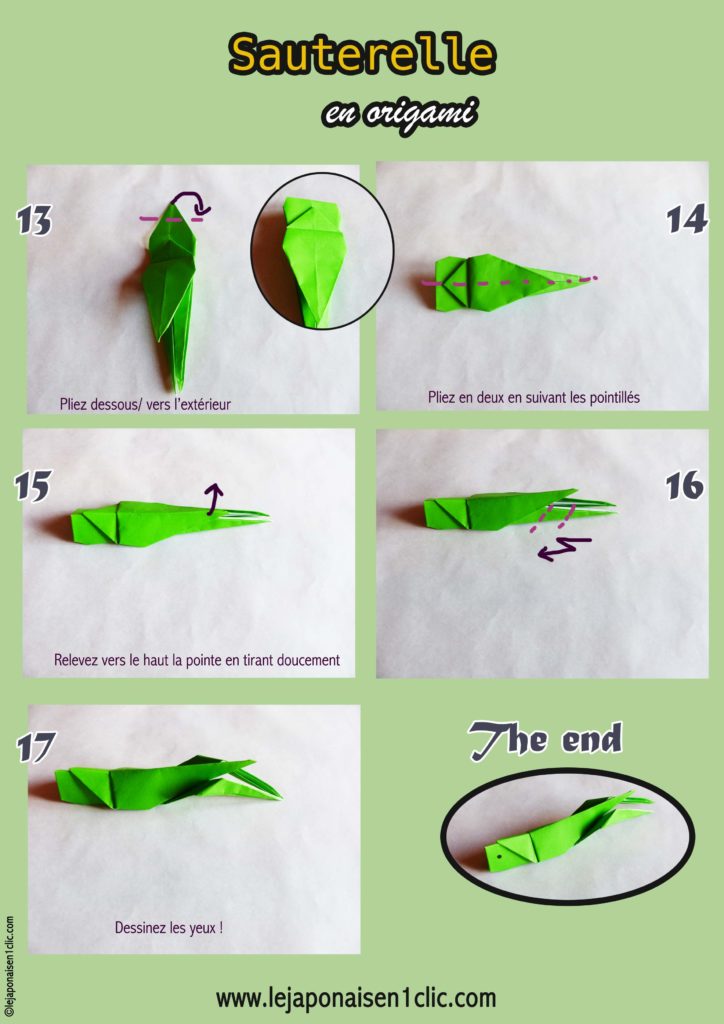 Sauterelle
en origami

13

Pliez dessous/ vers l'extérieur

14

Pliez en deux en suivant les pointillés

15

Relevez vers le haut la pointe en tirant doucement

16

17

Dessinez les yeux !

The end

©lejaponaisen1clic.com

www.lejaponaisen1clic.com