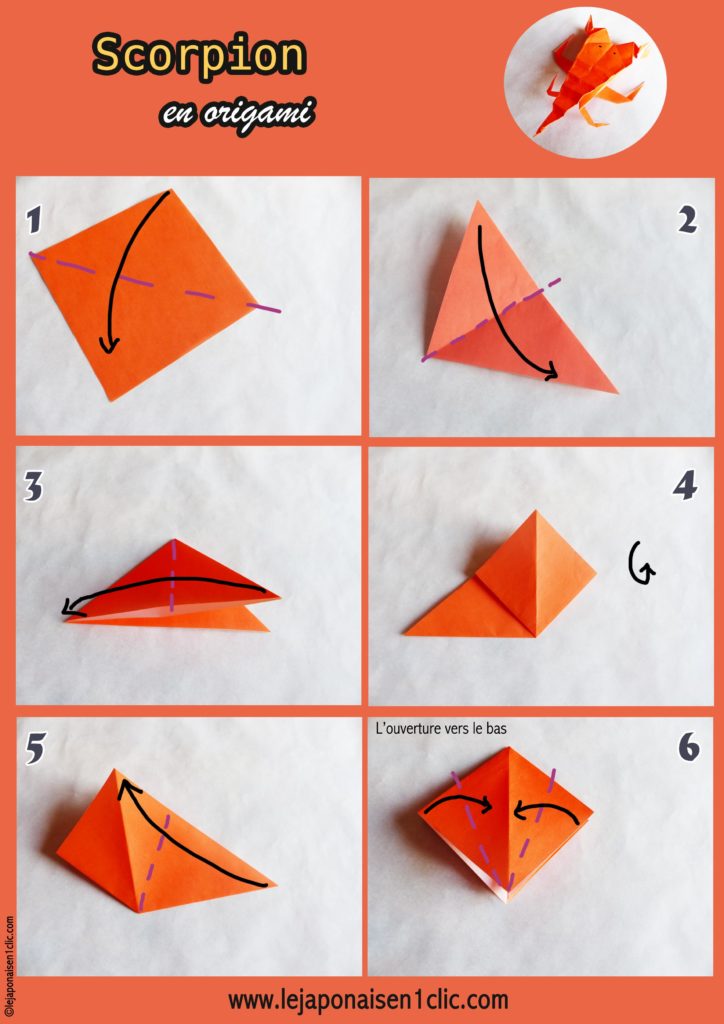 Scorpion
en origami

1

2

3

4

5

L'ouverture vers le bas

6

©lejaponaisen1clic.com

www.lejaponaisen1clic.com