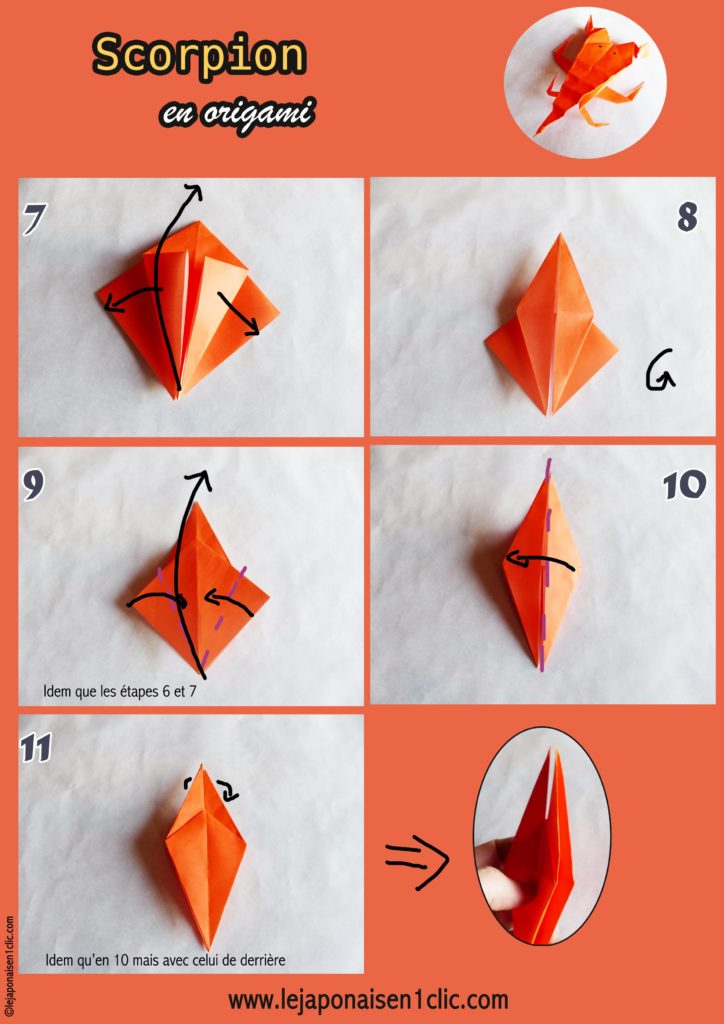 Scorpion
en origami

7

8

9

Idem que les étapes 6 et 7

10

11

Idem qu'en 10 mais avec celui de derrière

©lejaponaisen1clic.com

www.lejaponaisen1clic.com