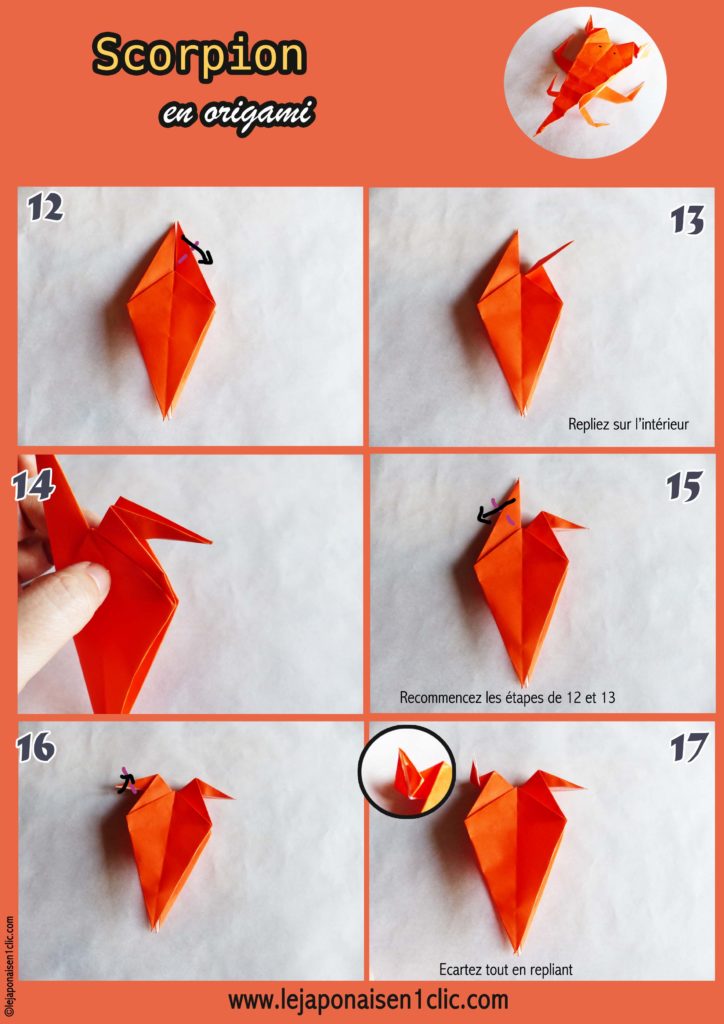 Scorpion
en origami

12

13
Repliez sur l'intérieur

14

15
Recommencez les étapes de 12 et 13

16

17
Ecartez tout en repliant

©lejaponaisen1clic.com

www.lejaponaisen1clic.com