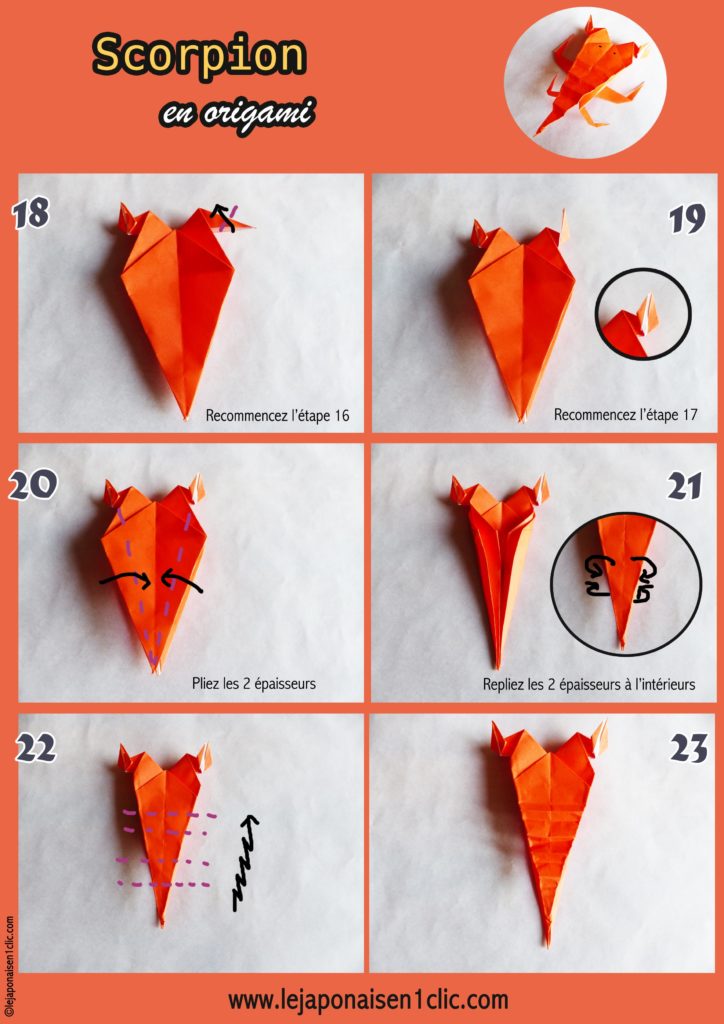 Scorpion
en origami

18
Recommencez l'étape 16

19
Recommencez l'étape 17

20
Pliez les 2 épaisseurs

21
Repliez les 2 épaisseurs à l'intérieurs

22

23

©lejaponaisen1clic.com

www.lejaponaisen1clic.com