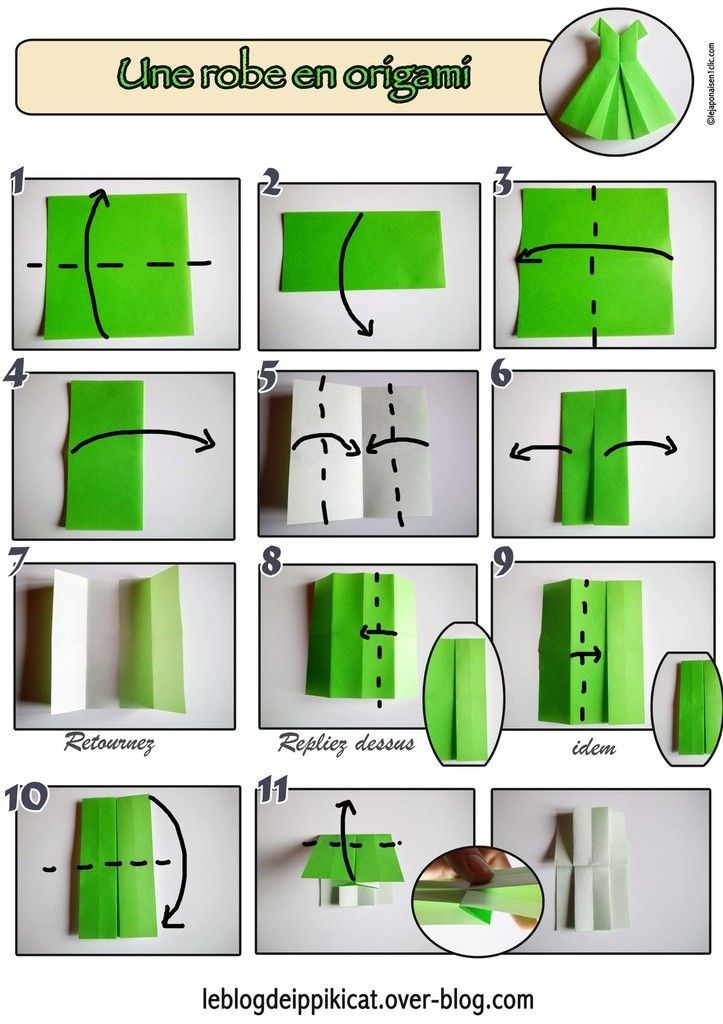 Une robe en origami

©lejaponaisen1clic.com

1

2

3

4

5

6

7

Retournez

8

Repliez dessus

9

idem

10

11

leblogdeippikicat.over-blog.com