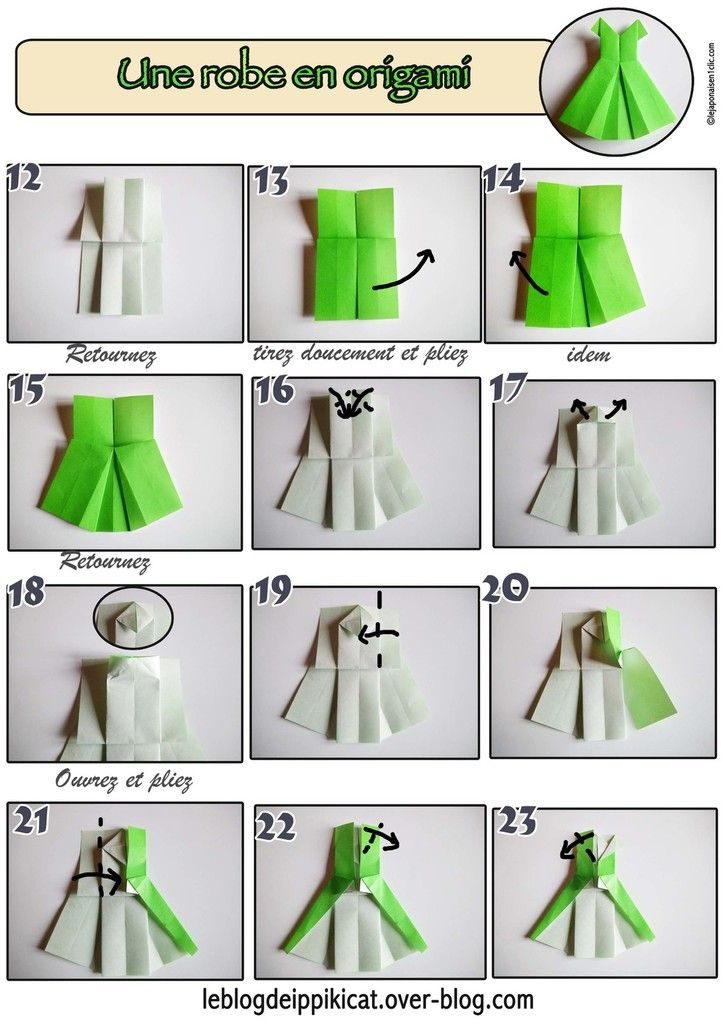 Une robe en origami

©lejaponaisen1clic.com

12

Retournez

13

tirez doucement et pliez

14

idem

15

Retournez

16

17

18

Ouvrez et pliez

19

20

21

22

23

leblogdeippikicat.over-blog.com