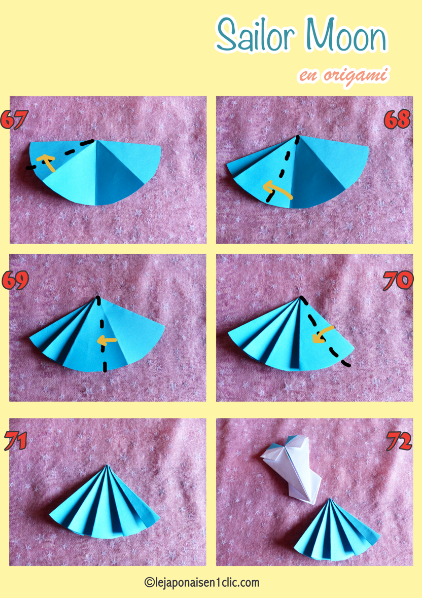 Sailor Moon

en origami

67

68

69

70

71

72

©lejaponaisen1clic.com