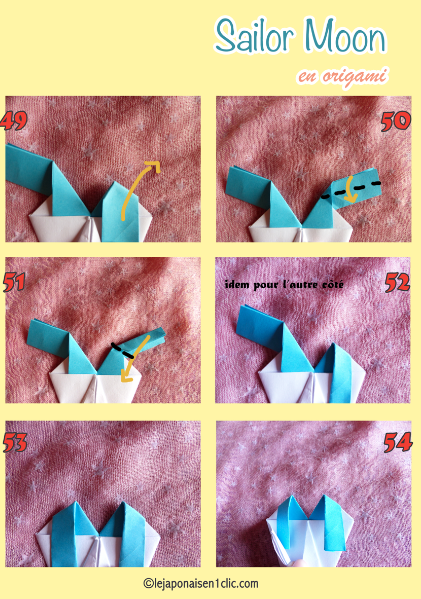 Sailor Moon

en origami

49

50

51

idem pour l'autre côté

52

53

54

©lejaponaisen1clic.com